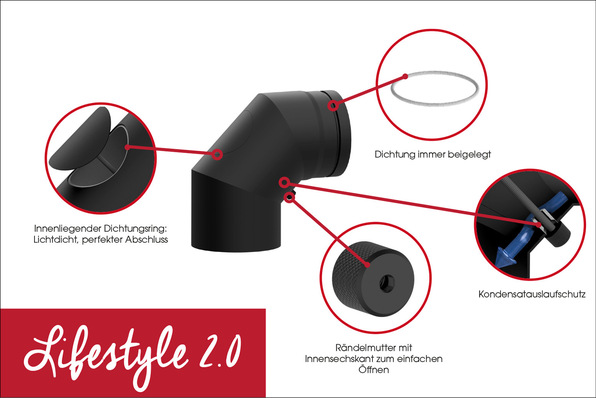 Dichtung immer beigelegt

Innenliegender Dichtungsring: Lichtdicht, perfekter Abschluss

Kondensatauslaufschutz

Rändelmutter mit Innensechskant zum einfachen Öffnen

Lifestyle 2.0