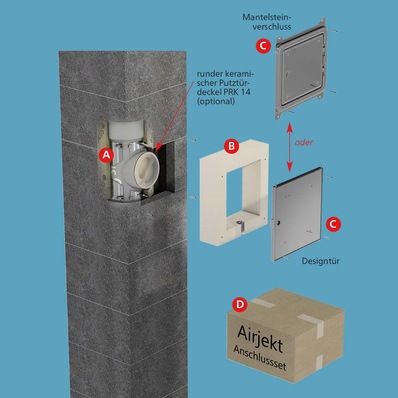 Mantelsteinverschluss

C

runder keramischer Putztürdeckel PRK 14 (optional)

A

B

oder

C

Designtür

D

Airjekt
Anschlussset