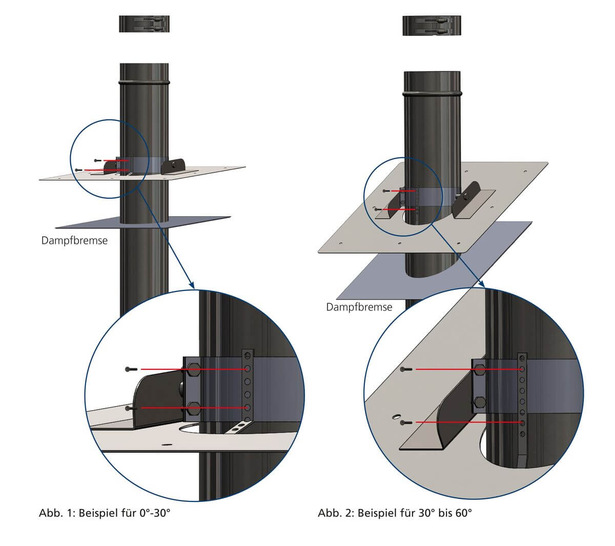 Dampfbremse

Abb. 1: Beispiel für 0°-30°

Dampfbremse

Abb. 2: Beispiel für 30° bis 60°