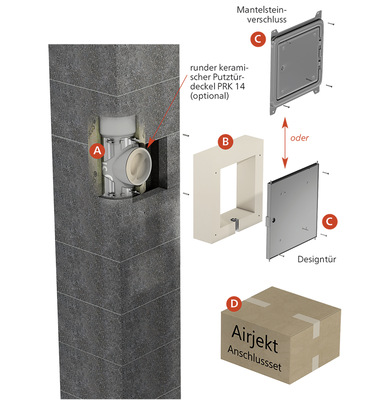 Mantelsteinverschluss

C

runder keramischer Putztürdeckel PRK 14 (optional)

A

B

oder

C

Designtür

D

Airjekt
Anschlussset