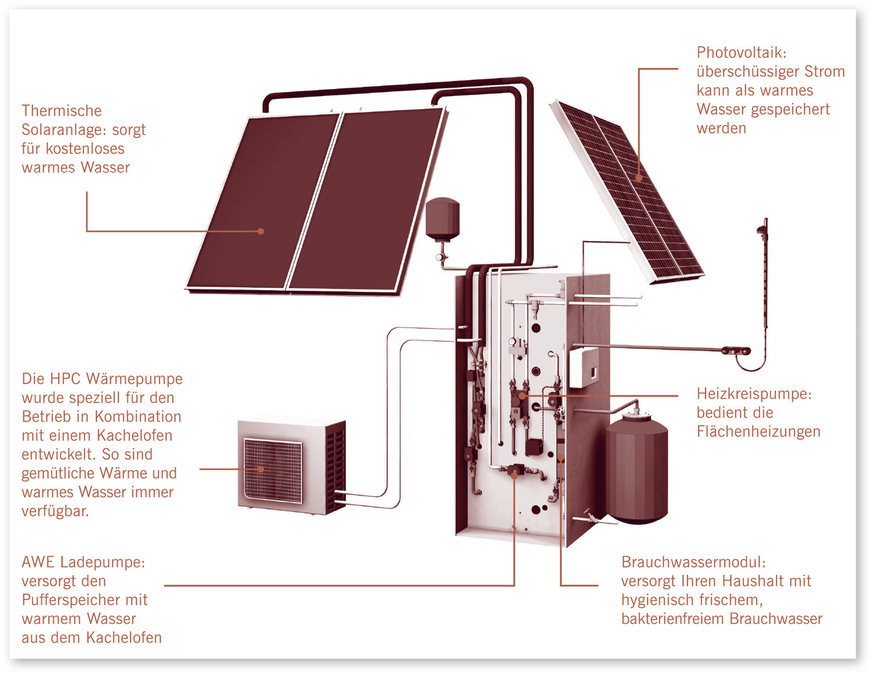 Thermische Solaranlage: sorgt für kostenloses warmes Wasser

Photovoltaik: überschüssiger Strom kann als warmes Wasser gespeichert werden

Die HPC Wärmepumpe wurde speziell für den Betrieb in Kombination mit einem Kachelofen entwickelt. So sind gemütliche Wärme und warmes Wasser immer verfügbar.

Heizkreispumpe: bedient die Flächenheizungen

AWE Ladepumpe: versorgt den Pufferspeicher mit warmem Wasser aus dem Kachelofen

Brauchwassermodul: versorgt Ihren Haushalt mit hygienisch frischem, bakterienfreiem Brauchwasser